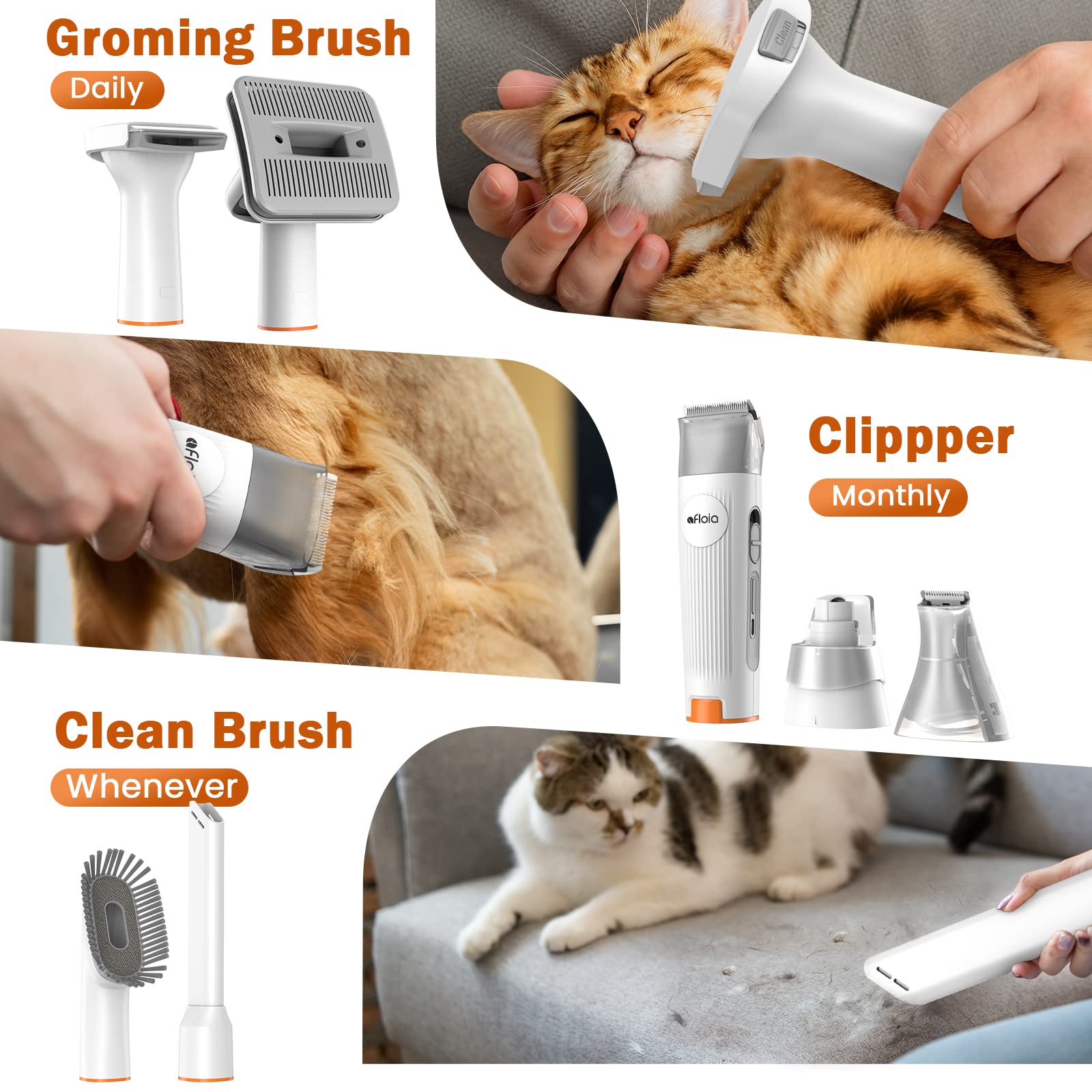 Groming Brush
Daily

Clean

afloia

Clippper
Monthly

afloia

Clean Brush
Whenever