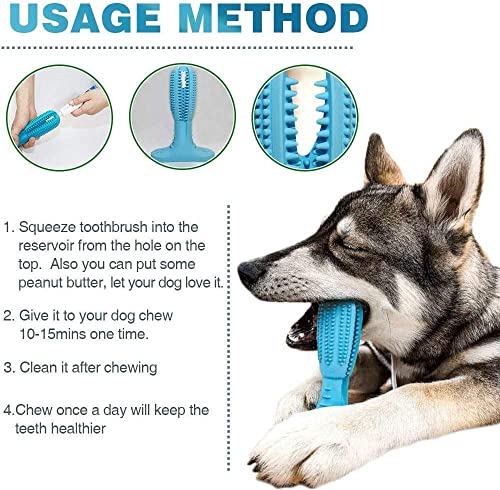 USAGE METHOD

1. Squeeze toothbrush into the reservoir from the hole on the top. Also you can put some peanut butter, let your dog love it.

2. Give it to your dog chew 10-15mins one time.

3. Clean it after chewing

4.Chew once a day will keep the teeth healthier