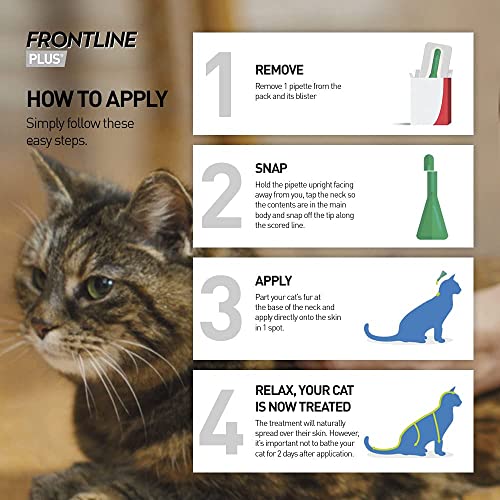 FRONTLINE
PLUS®

HOW TO APPLY
Simply follow these easy steps.

1
REMOVE
Remove 1 pipette from the pack and its blister

2
SNAP
Hold the pipette upright facing away from you, tap the neck so the contents are in the main body and snap off the tip along the scored line.

3
APPLY
Part your cat's fur at the base of the neck and apply directly onto the skin in 1 spot.

4
RELAX, YOUR CAT IS NOW TREATED
The treatment will naturally spread over their skin. However, it's important not to bathe your cat for 2 days after application.