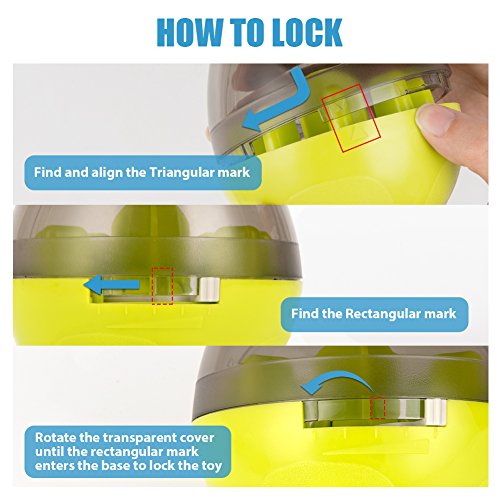 HOW TO LOCK

Find and align the Triangular mark

Find the Rectangular mark

Rotate the transparent cover until the rectangular mark enters the base to lock the toy