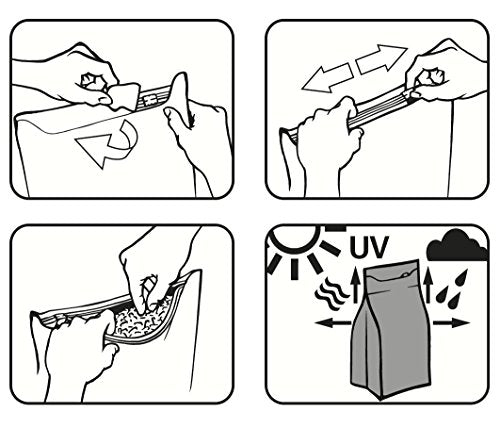 UV