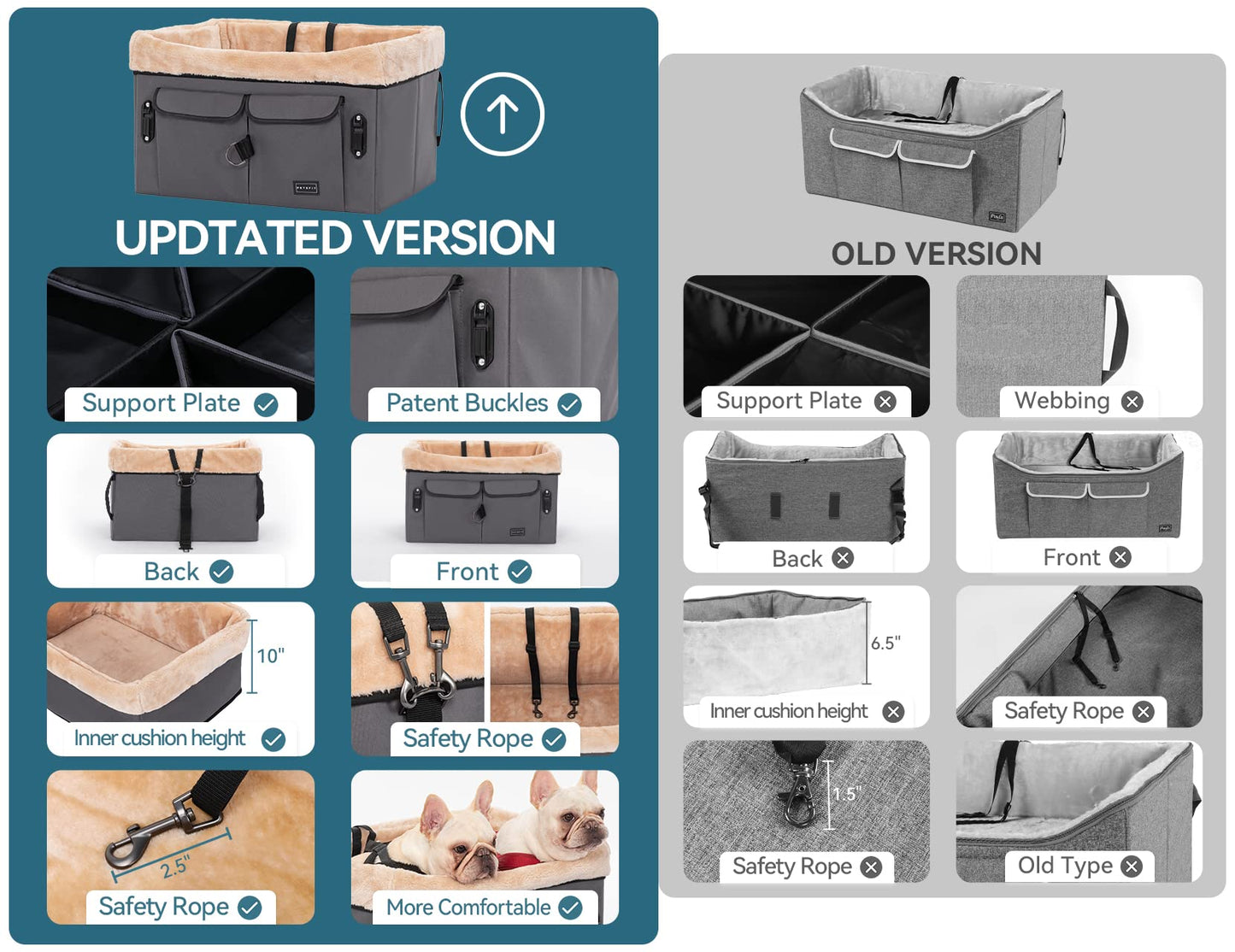 UPDTATED VERSION

Support Plate

Patent Buckles

Back

Front

10"

Inner cushion height

Safety Rope

2.5"

Safety Rope

More Comfortable

OLD VERSION

Support Plate

Webbing

Back

Front

6.5"

Inner cushion height

Safety Rope

1.5"

Safety Rope

Old Type