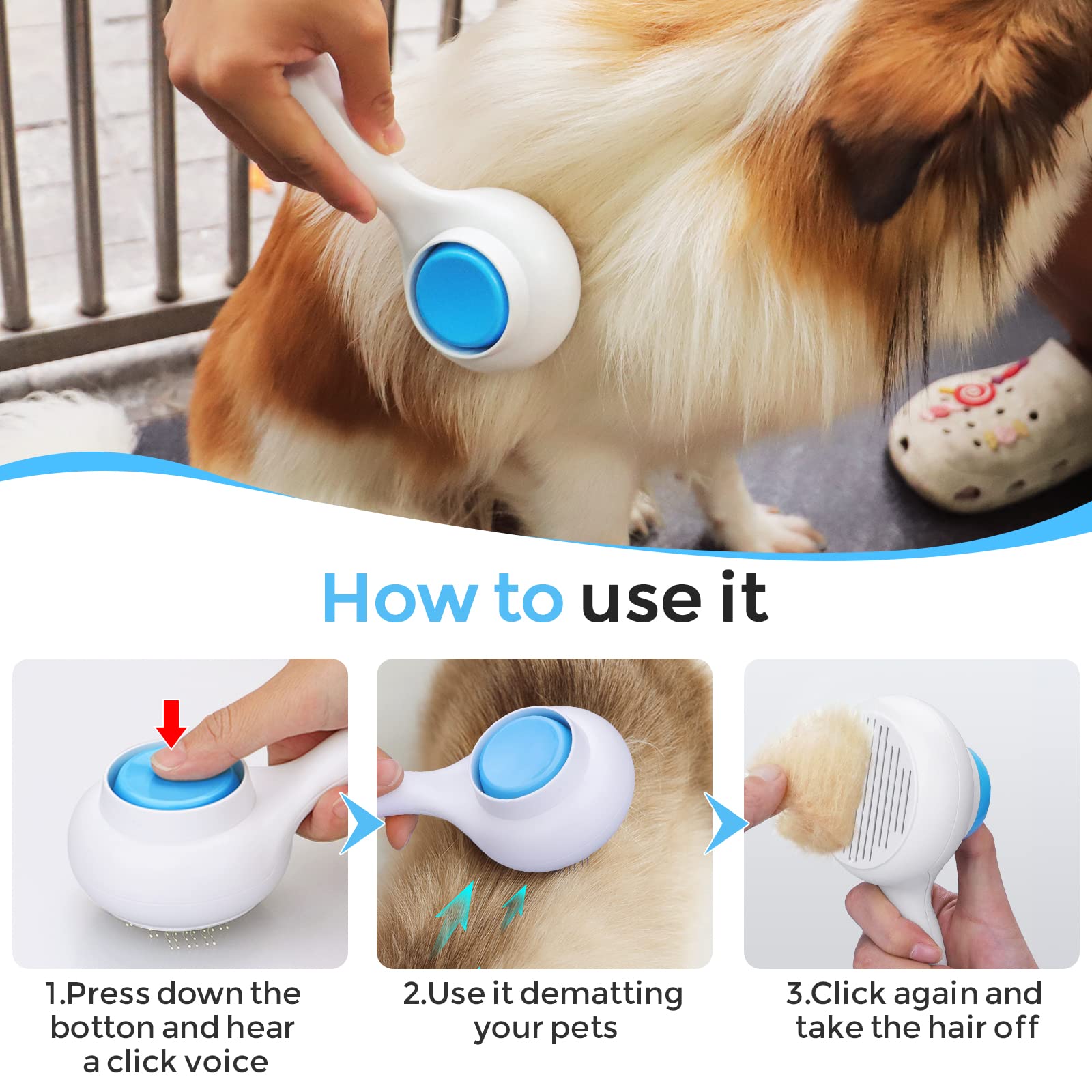 How to use it

1.Press down the botton and hear a click voice

2.Use it dematting your pets

3.Click again and take the hair off