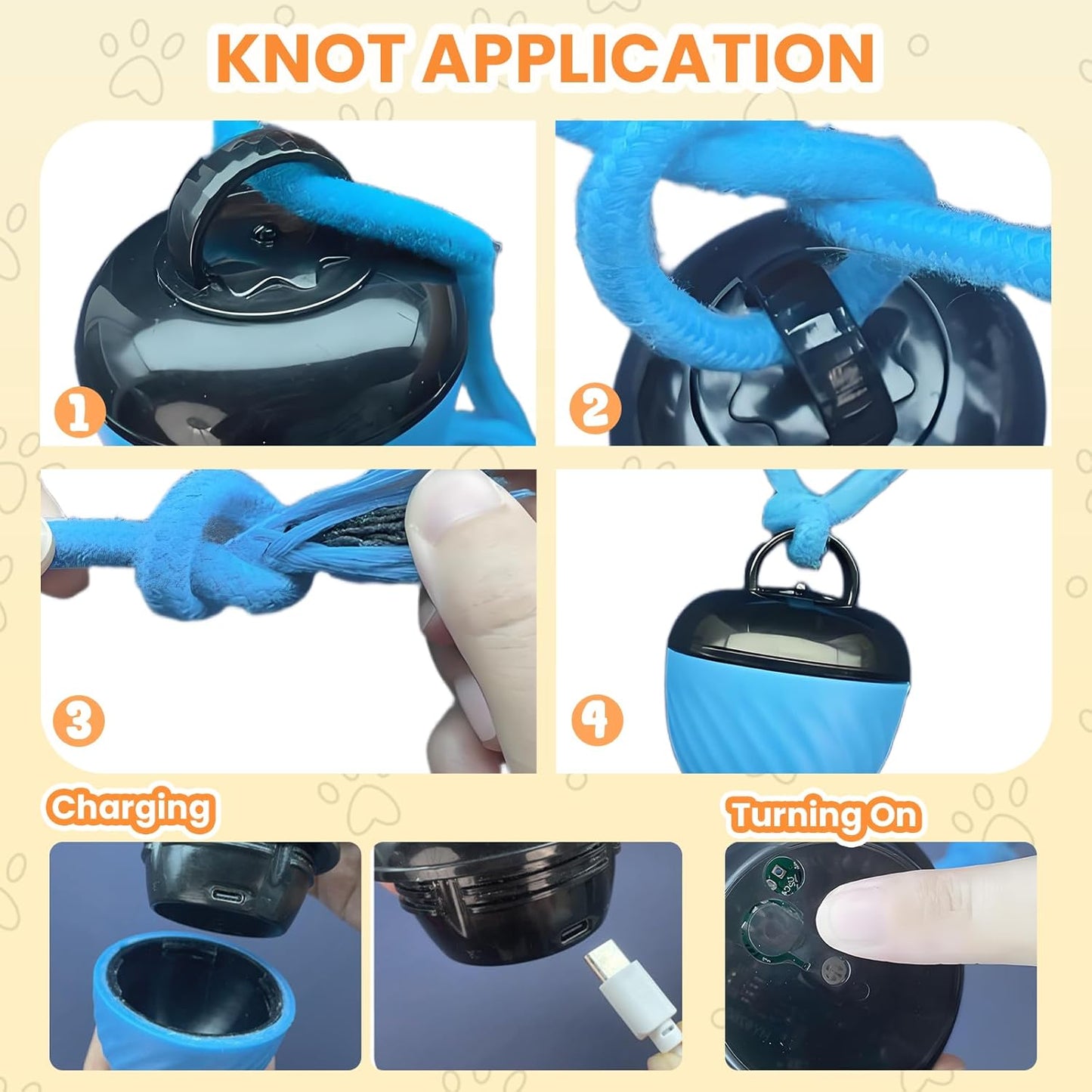 KNOT APPLICATION

1

2

3

4

Charging

Turning On