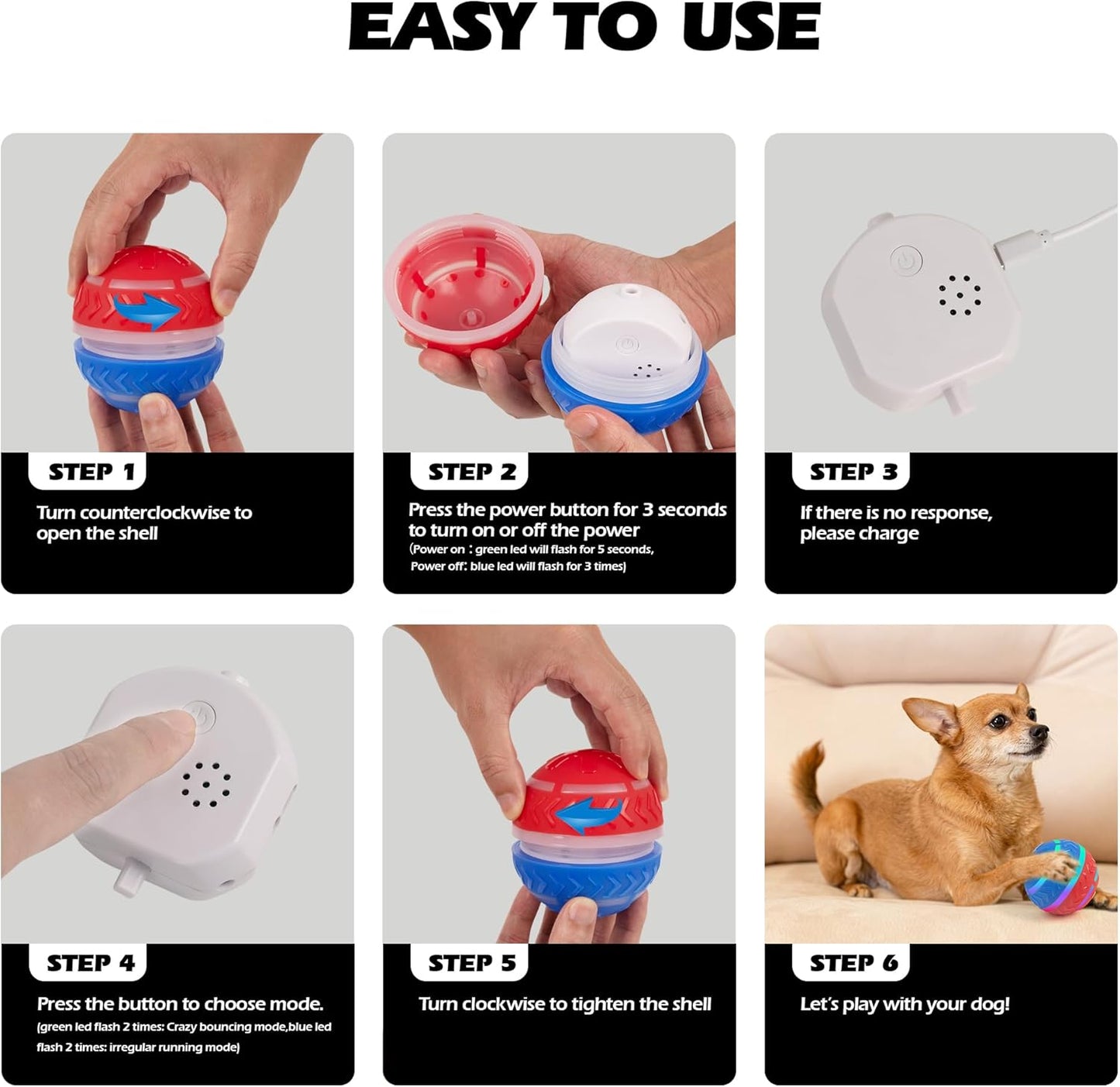 EASY TO USE

STEP 1

Turn counterclockwise to open the shell

STEP 2

Press the power button for 3 seconds to turn on or off the power
(Power on : green led will flash for 5 seconds, Power off: blue led will flash for 3 times)

STEP 3

If there is no response, please charge

STEP 4

Press the button to choose mode.
(green led flash 2 times: Crazy bouncing mode,blue led flash 2 times: irregular running mode)

STEP 5

Turn clockwise to tighten the shell

STEP 6

Let's play with your dog!