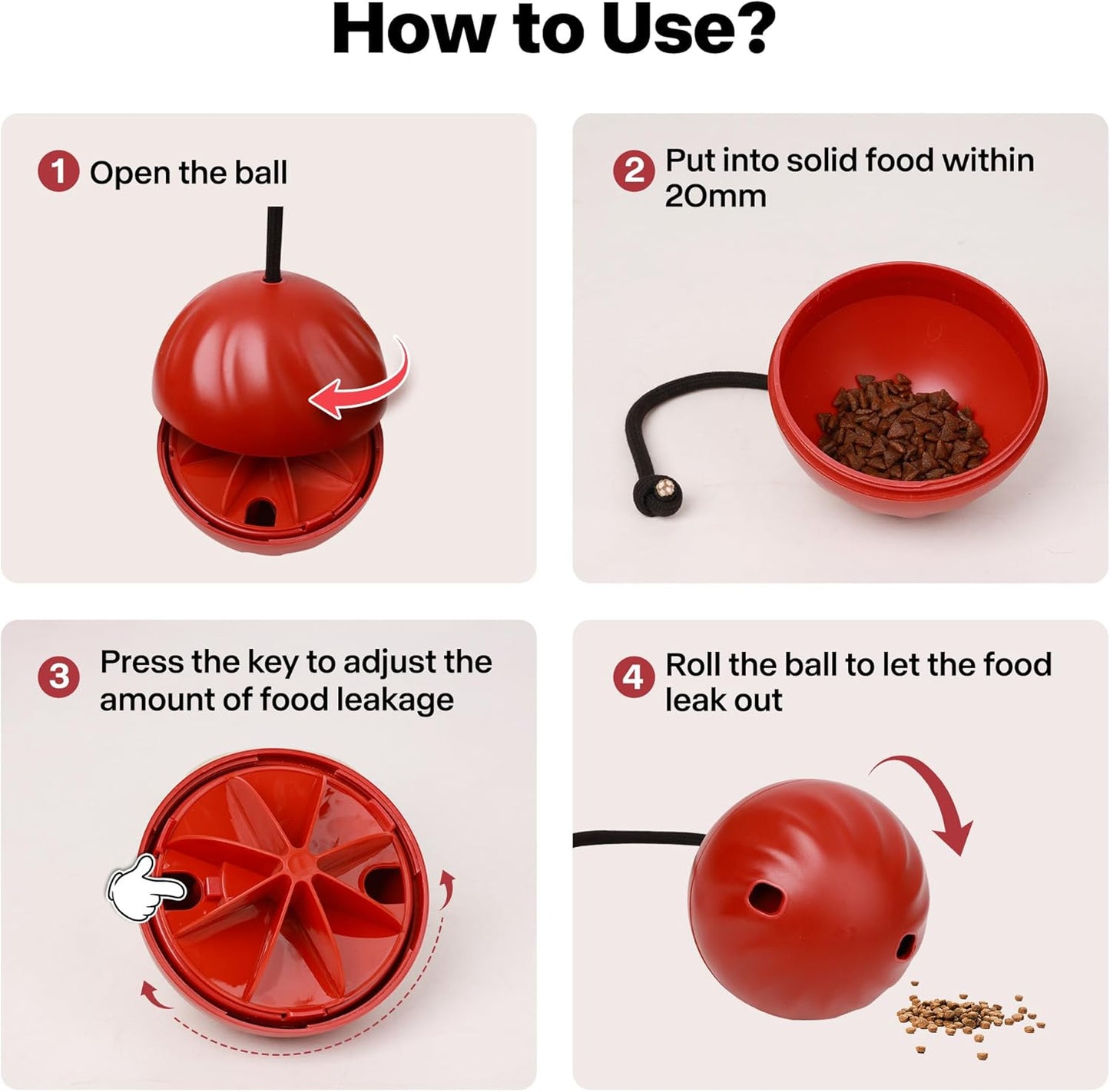 How to Use?

1 Open the ball

2 Put into solid food within 20mm

3 Press the key to adjust the amount of food leakage

4 Roll the ball to let the food leak out