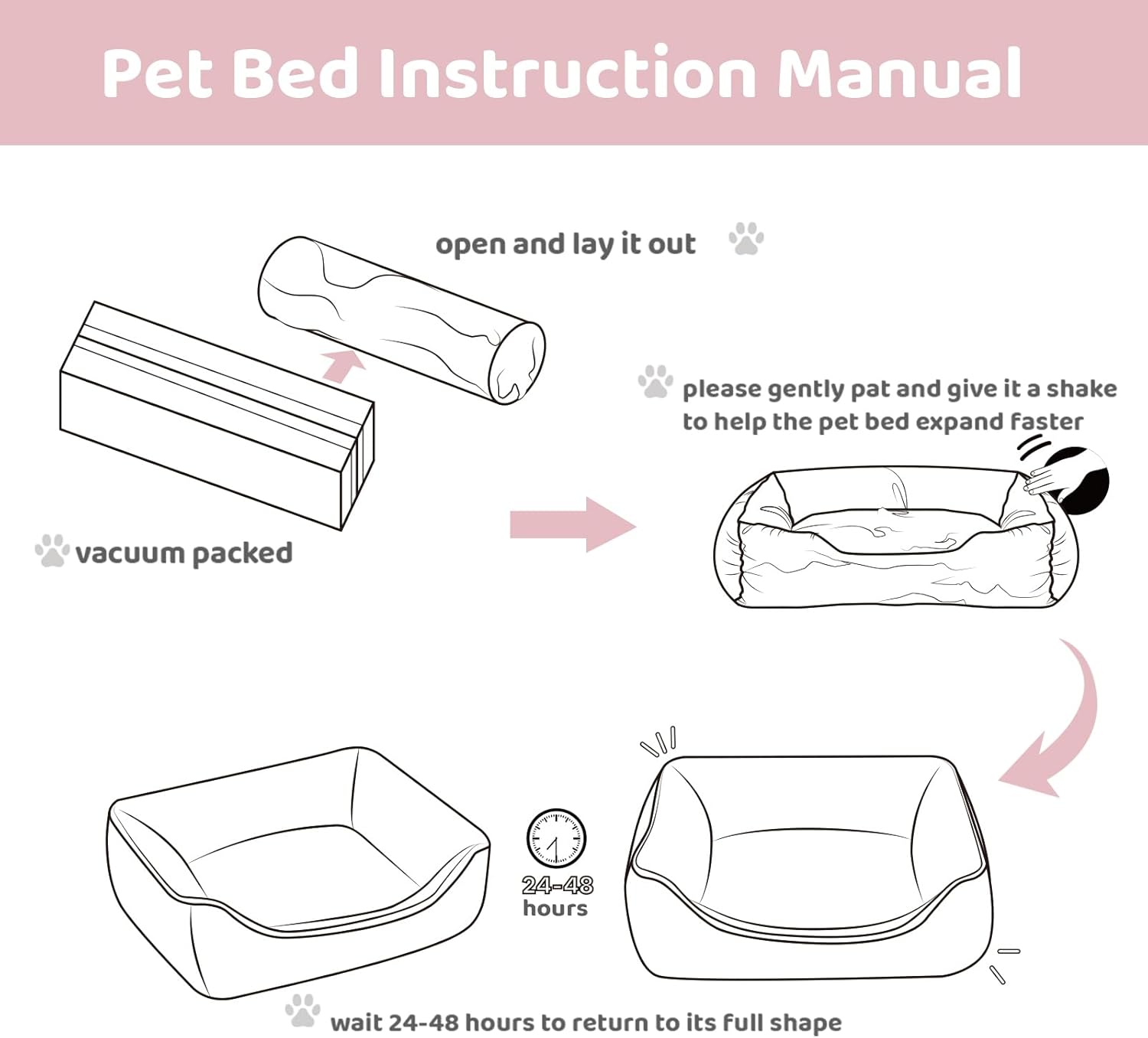 Pet Bed Instruction Manual

open and lay it out

vacuum packed

please gently pat and give it a shake to help the pet bed expand faster

24-48 hours

wait 24-48 hours to return to its full shape