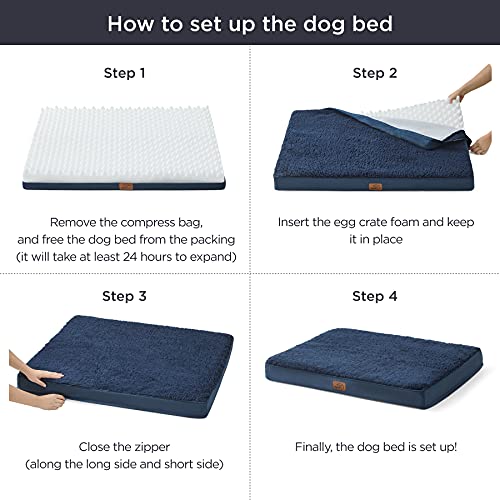 How to set up the dog bed

Step 1

Remove the compress bag, and free the dog bed from the packing (it will take at least 24 hours to expand)

Step 2

Insert the egg crate foam and keep it in place

Step 3

Close the zipper (along the long side and short side)

Step 4

Finally, the dog bed is set up!