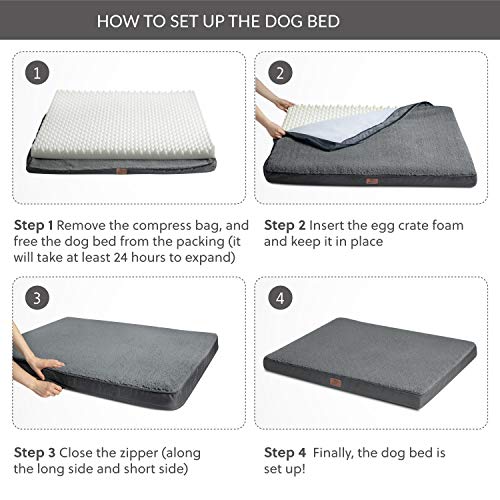 HOW TO SET UP THE DOG BED

1

Step 1 Remove the compress bag, and free the dog bed from the packing (it will take at least 24 hours to expand)

2

Step 2 Insert the egg crate foam and keep it in place

3

Step 3 Close the zipper (along the long side and short side)

4

Step 4 Finally, the dog bed is set up!