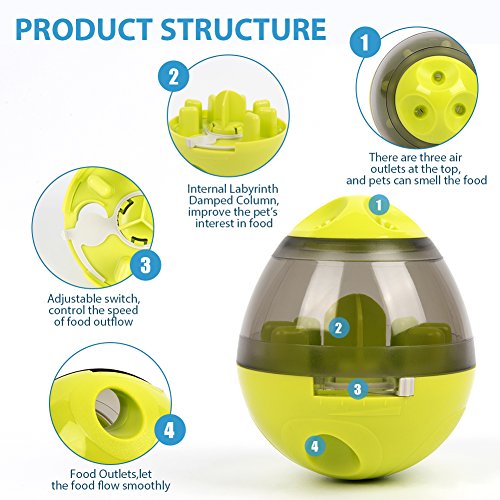 PRODUCT STRUCTURE

1

There are three air outlets at the top, and pets can smell the food

2

Internal Labyrinth Damped Column, improve the pet's interest in food

3

Adjustable switch, control the speed of food outflow

4

Food Outlets,let the food flow smoothly

1

2

3

4