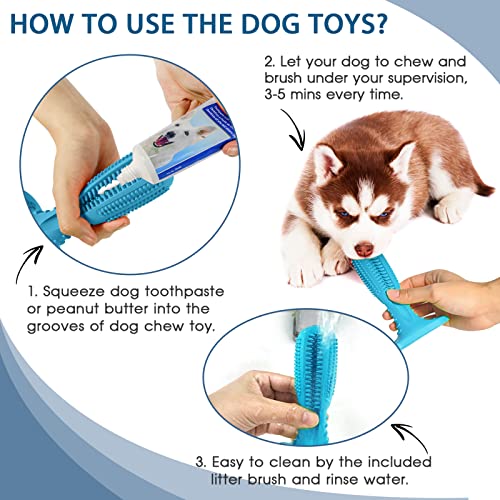 HOW TO USE THE DOG TOYS?

2. Let your dog to chew and brush under your supervision, 3-5 mins every time.

1. Squeeze dog toothpaste or peanut butter into the grooves of dog chew toy.

3. Easy to clean by the included litter brush and rinse water.