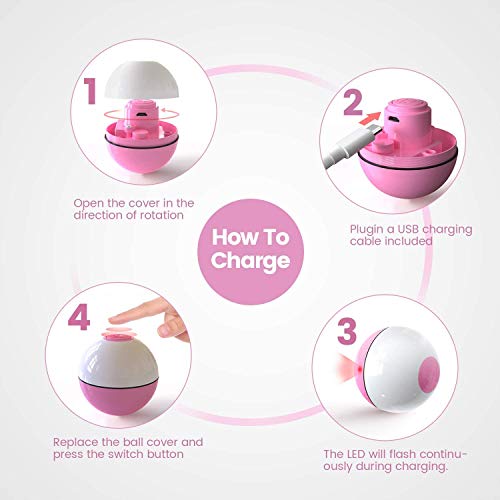 1

Open the cover in the direction of rotation

2

Plugin a USB charging cable included

How To Charge

4

Replace the ball cover and press the switch button

3

The LED will flash continuously during charging.