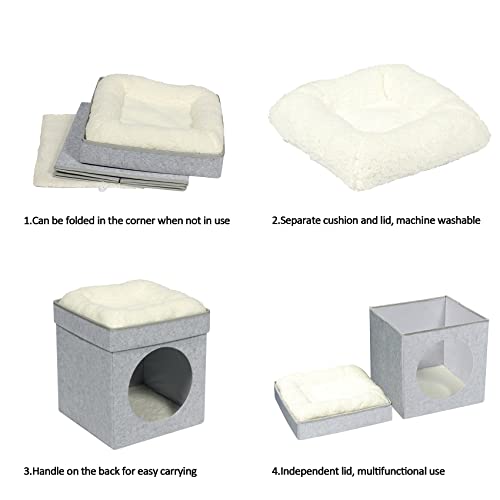 1.Can be folded in the corner when not in use

2.Separate cushion and lid, machine washable

3.Handle on the back for easy carrying

4.Independent lid, multifunctional use