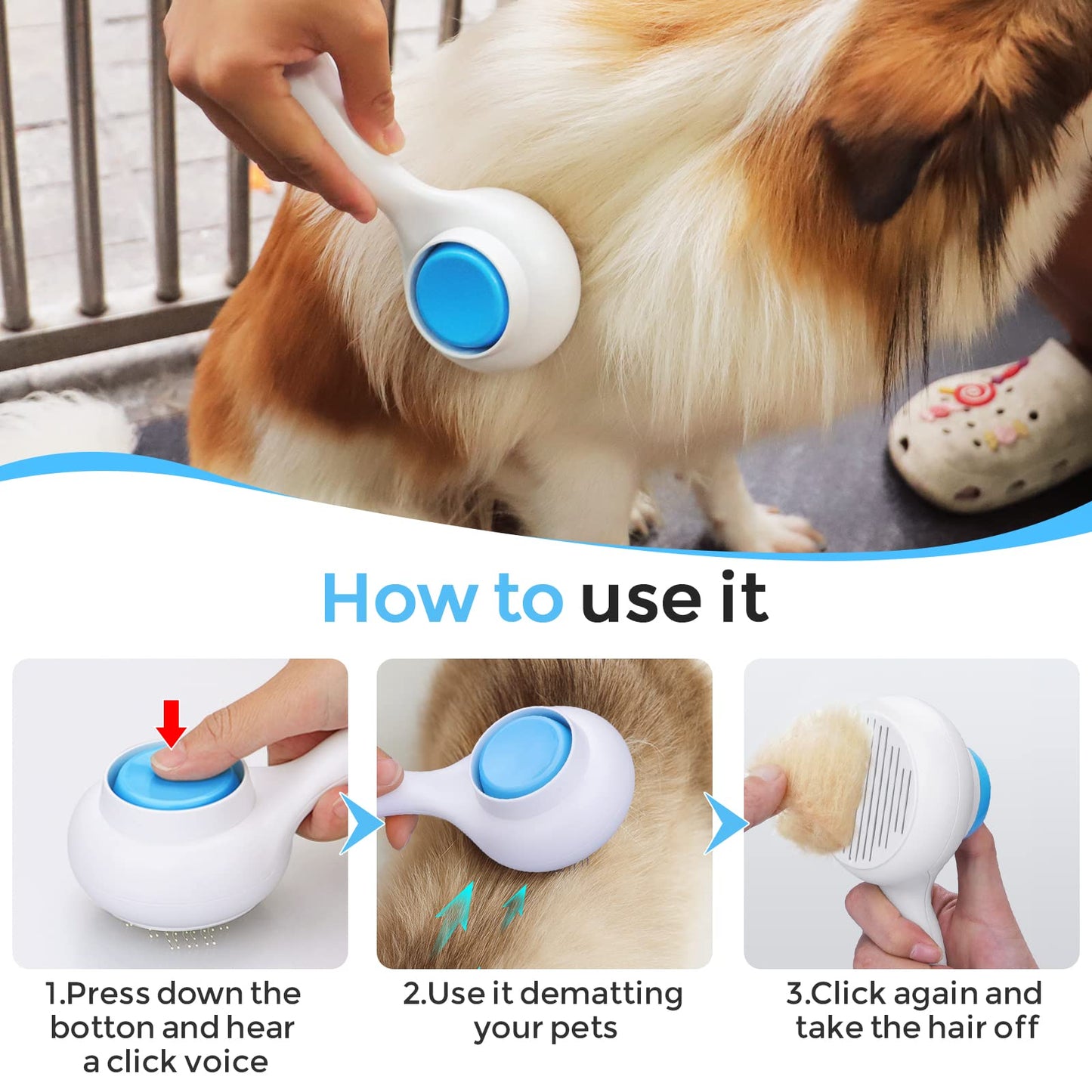 How to use it

1.Press down the botton and hear a click voice

2.Use it dematting your pets

3.Click again and take the hair off