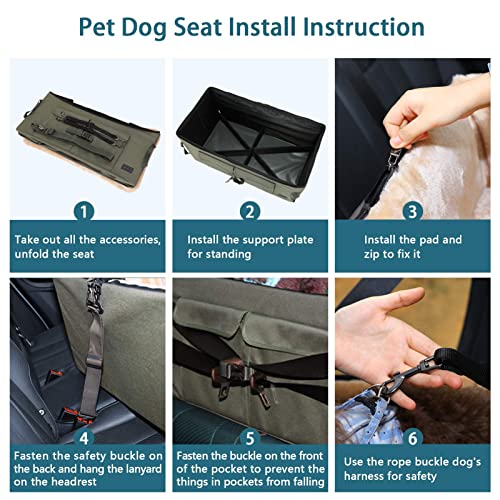 Pet Dog Seat Install Instruction

1
Take out all the accessories, unfold the seat

2
Install the support plate for standing

3
Install the pad and zip to fix it

4
Fasten the safety buckle on the back and hang the lanyard on the headrest

5
Fasten the buckle on the front of the pocket to prevent the things in pockets from falling

6
Use the rope buckle dog's harness for safety